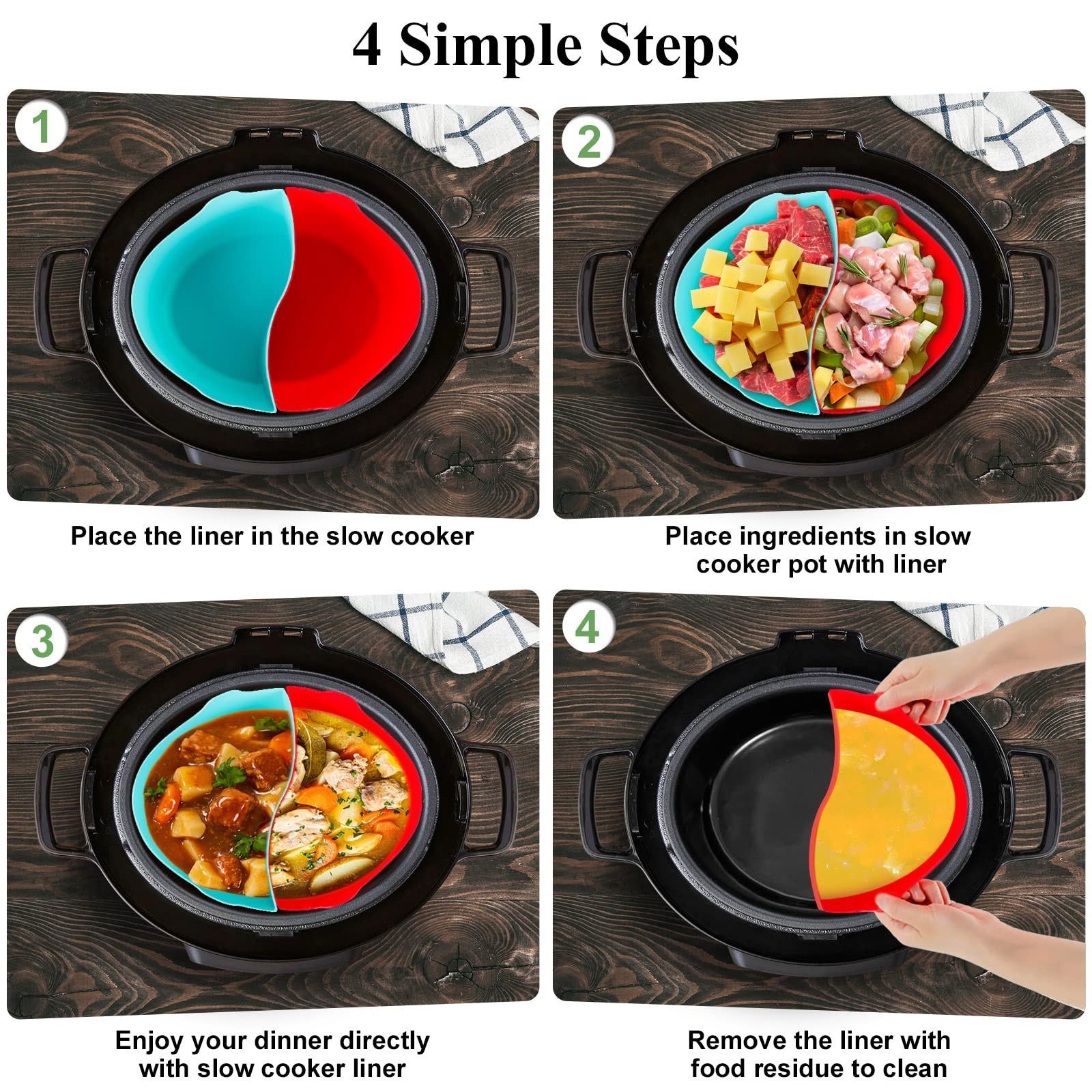 4 Simple Steps

1

Place the liner in the slow cooker

2

Place ingredients in slow cooker pot with liner

3

Enjoy your dinner directly with slow cooker liner

4

Remove the liner with food residue to clean